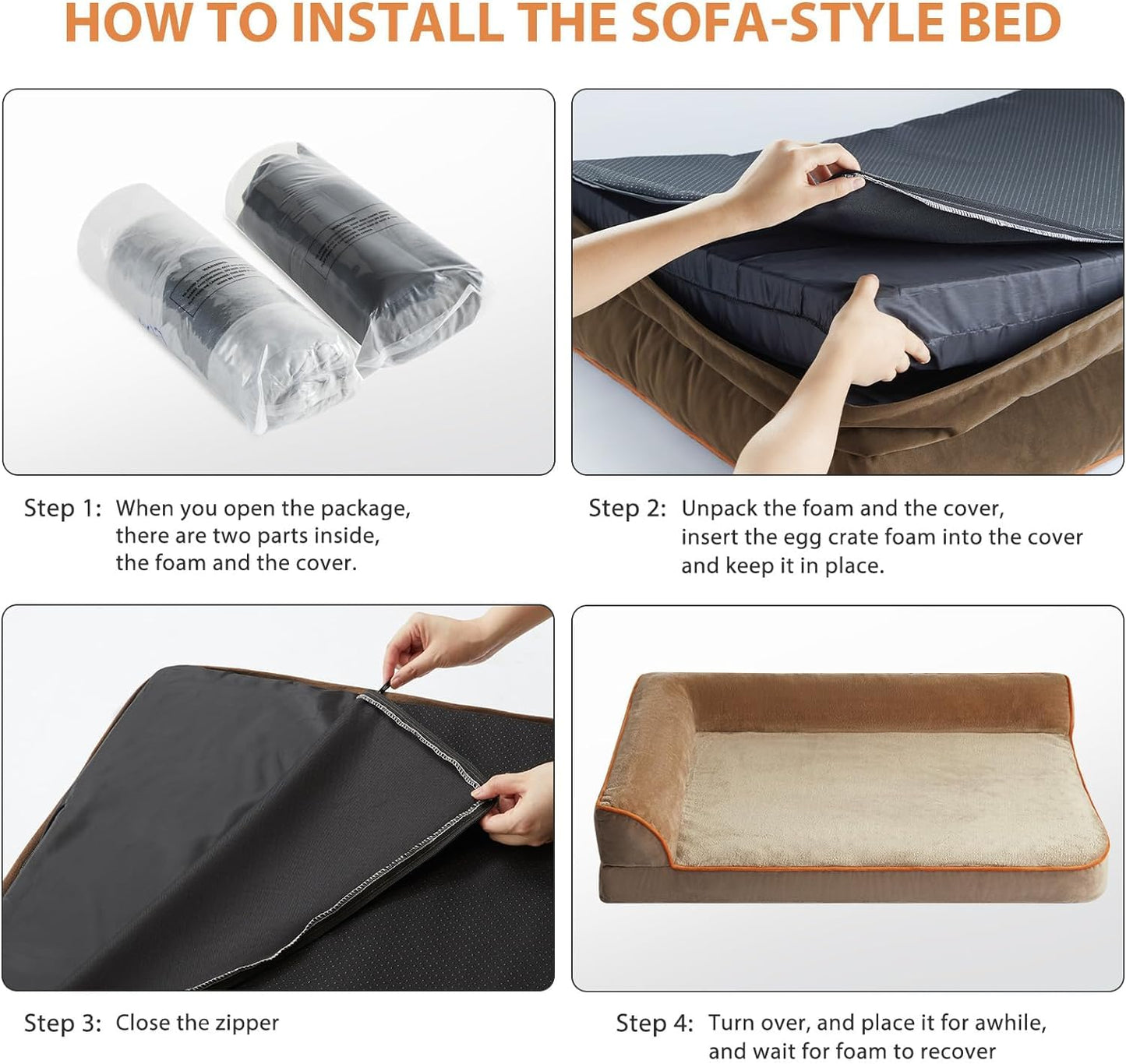 HOW TO INSTALL THE SOFA-STYLE BED

Step 1: When you open the package, there are two parts inside, the foam and the cover.

Step 2: Unpack the foam and the cover, insert the egg crate foam into the cover and keep it in place.

Step 3: Close the zipper

Step 4: Turn over, and place it for awhile, and wait for foam to recover